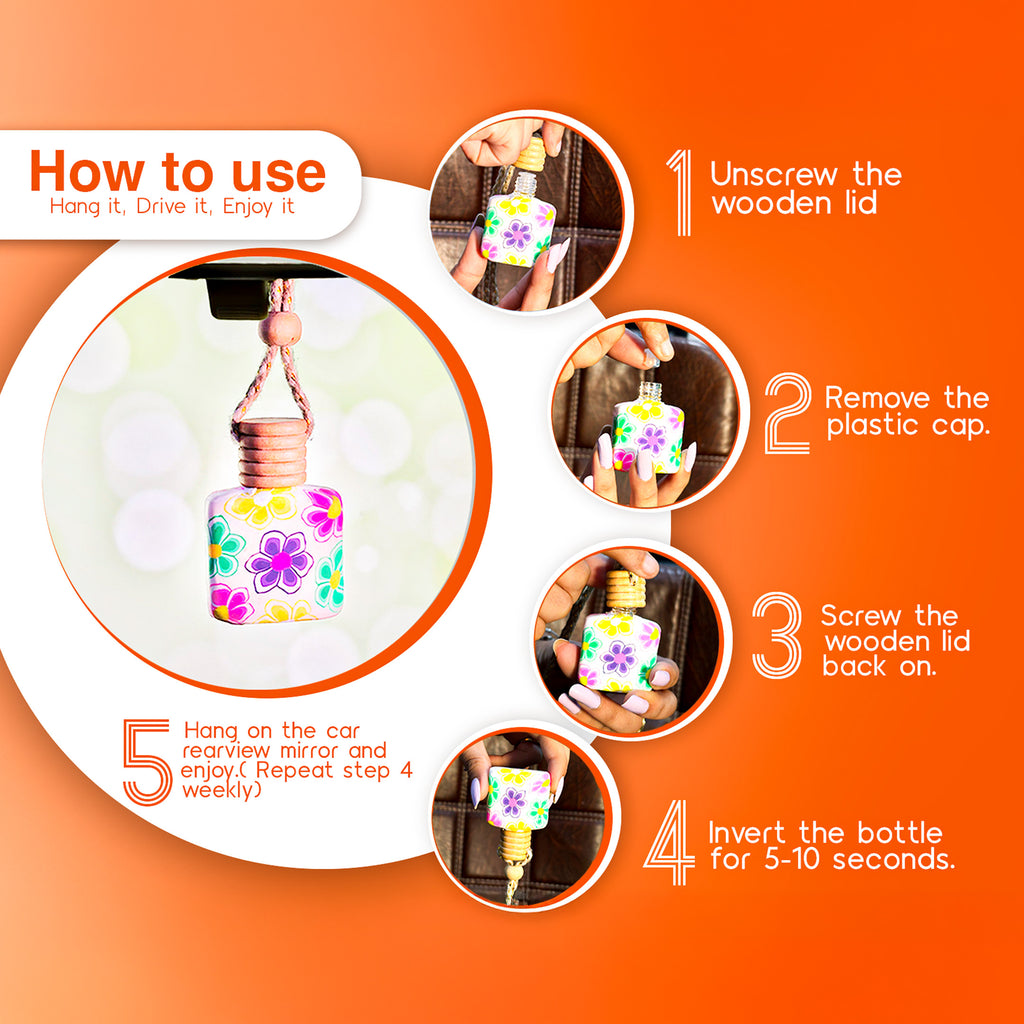 How to use
Hang it, Drive it, Enjoy it

1 Unscrew the wooden lid

2 Remove the plastic cap.

3 Screw the wooden lid back on.

4 Invert the bottle for 5-10 seconds.

5 Hang on the car rearview mirror and enjoy.( Repeat step 4 weekly)